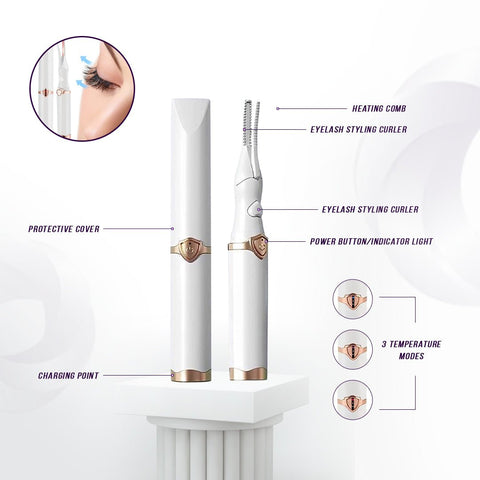 HEATING COMB

EYELASH STYLING CURLER

EYELASH STYLING CURLER

PROTECTIVE COVER

POWER BUTTON/INDICATOR LIGHT

3 TEMPERATURE MODES

CHARGING POINT